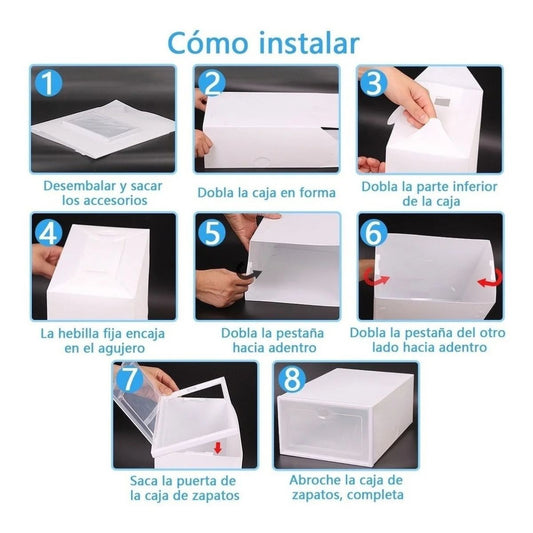 Cómo instalar

1
Desembalar y sacar los accesorios

2
Dobla la caja en forma

3
Dobla la parte inferior de la caja

4
La hebilla fija encaja en el agujero

5
Dobla la pestaña hacia adentro

6
Dobla la pestaña del otro lado hacia adentro

7
Saca la puerta de la caja de zapatos

8
Abroche la caja de zapatos, completa