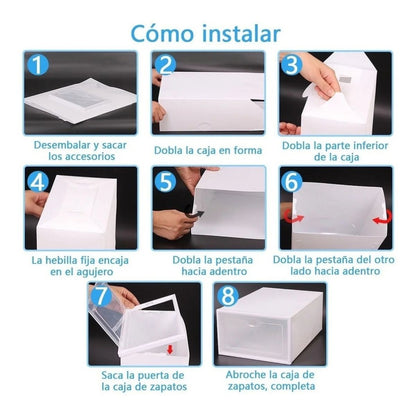 Cómo instalar

1
Desembalar y sacar los accesorios

2
Dobla la caja en forma

3
Dobla la parte inferior de la caja

4
La hebilla fija encaja en el agujero

5
Dobla la pestaña hacia adentro

6
Dobla la pestaña del otro lado hacia adentro

7
Saca la puerta de la caja de zapatos

8
Abroche la caja de zapatos, completa