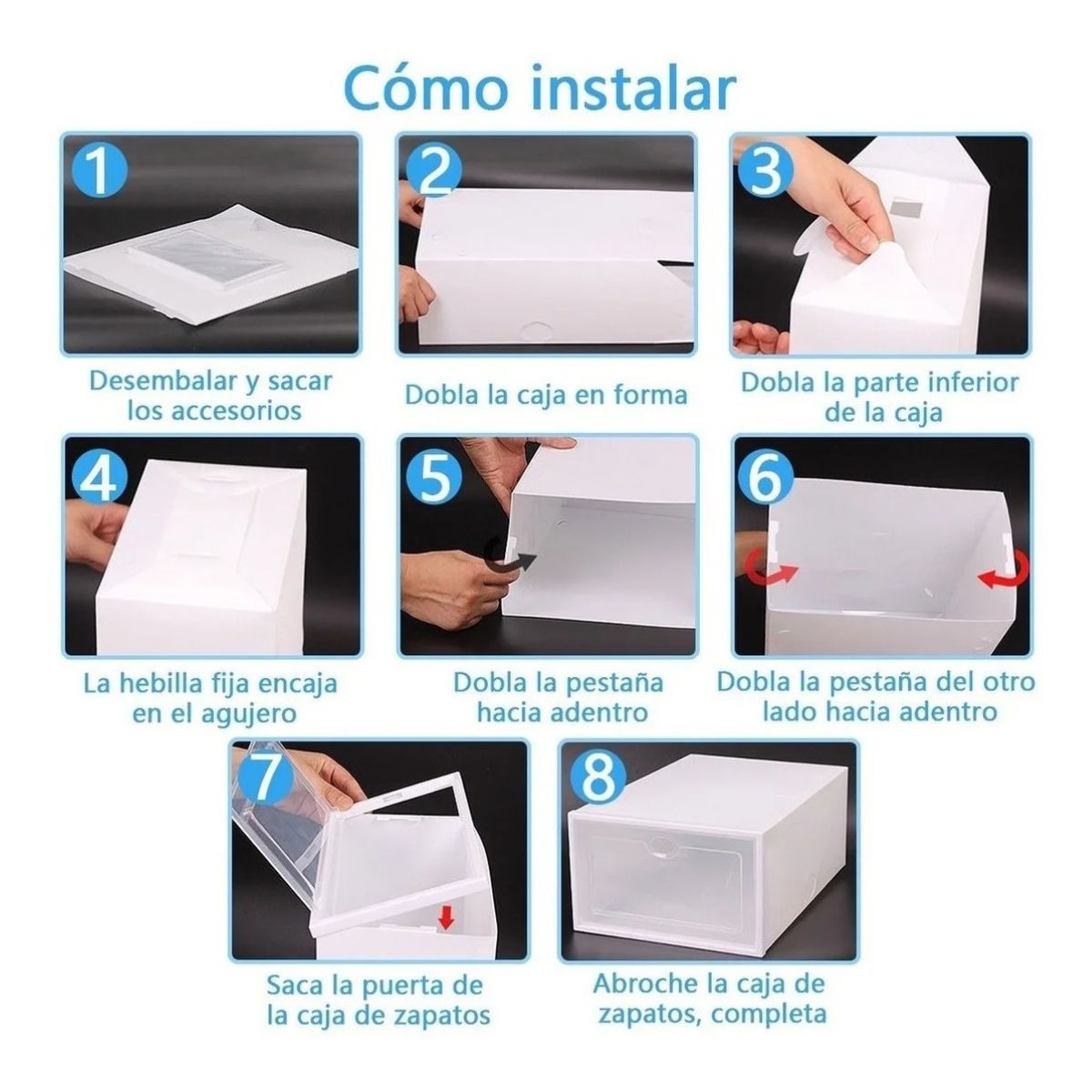 Cómo instalar

1
Desembalar y sacar los accesorios

2
Dobla la caja en forma

3
Dobla la parte inferior de la caja

4
La hebilla fija encaja en el agujero

5
Dobla la pestaña hacia adentro

6
Dobla la pestaña del otro lado hacia adentro

7
Saca la puerta de la caja de zapatos

8
Abroche la caja de zapatos, completa