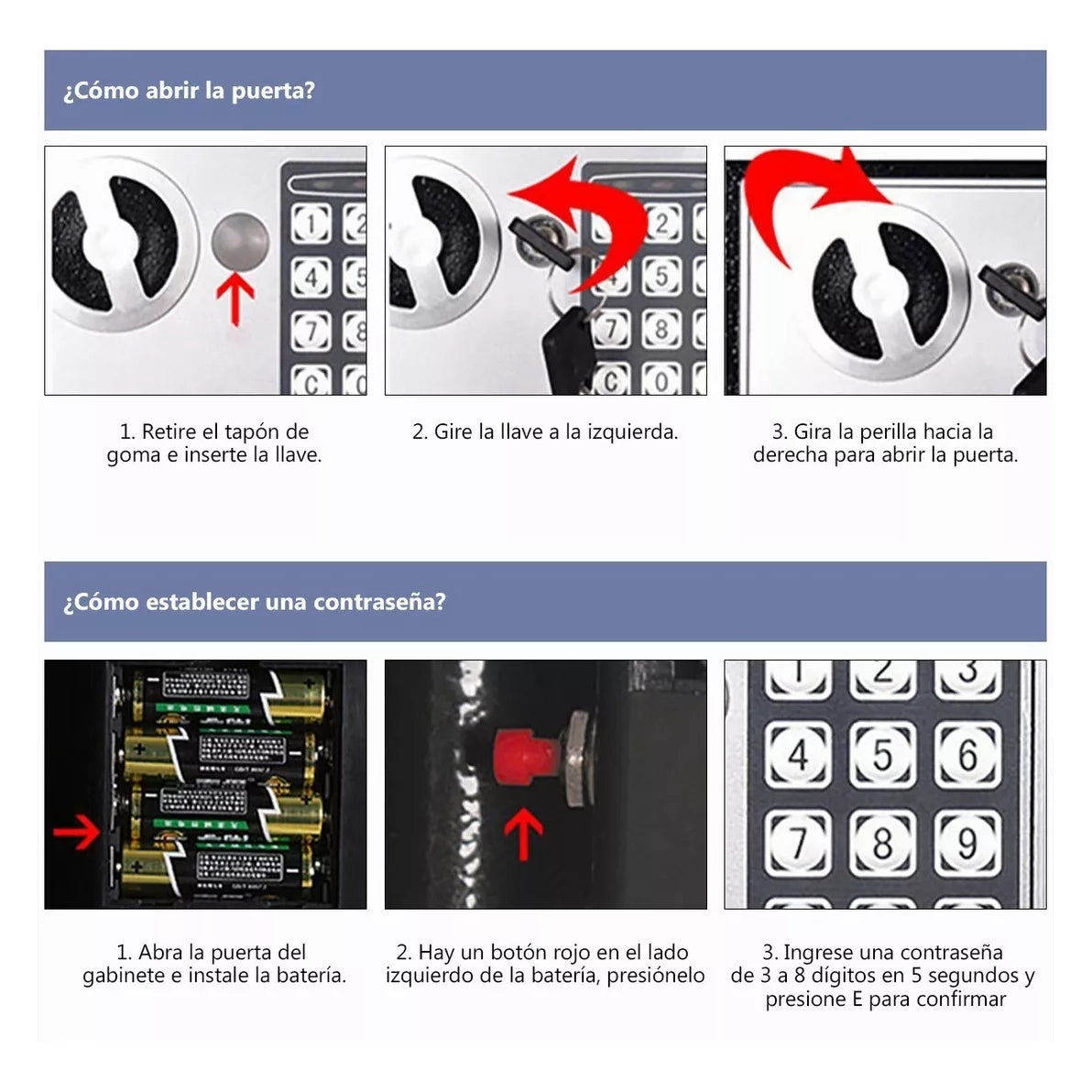 ¿Cómo abrir la puerta?

1 2
4 5
7 8
C 0

2
5
7 8
C 0

1. Retire el tapón de goma e inserte la llave.

2. Gire la llave a la izquierda.

3. Gira la perilla hacia la derecha para abrir la puerta.

¿Cómo establecer una contraseña?

1 2 3
4 5 6
7 8 9

1. Abra la puerta del gabinete e instale la batería.

2. Hay un botón rojo en el lado izquierdo de la batería, presiónelo

3. Ingrese una contraseña de 3 a 8 dígitos en 5 segundos y presione E para confirmar