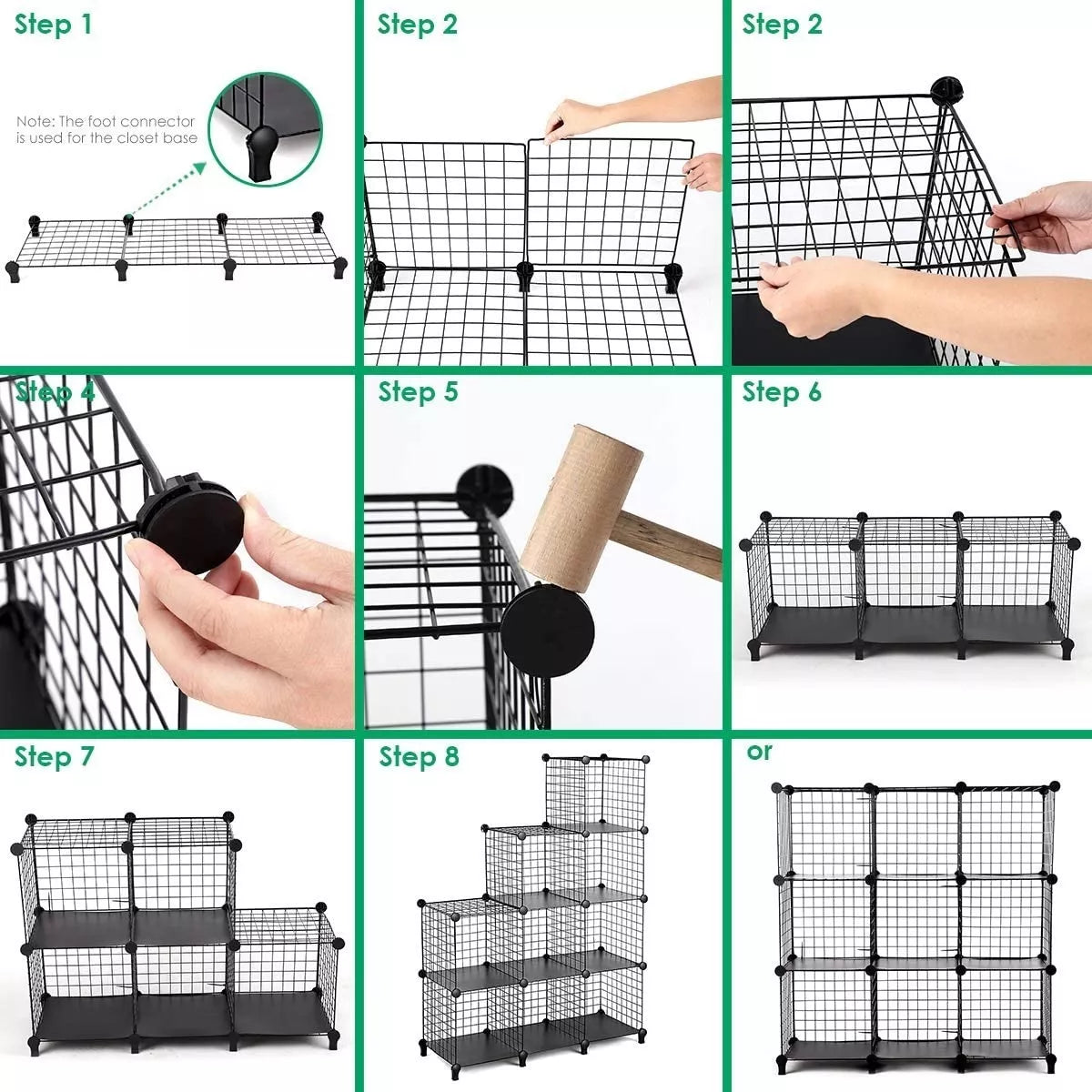 Step 1

Note: The foot connector is used for the closet base

Step 2

Step 2

Step 4

Step 5

Step 6

Step 7

Step 8

or