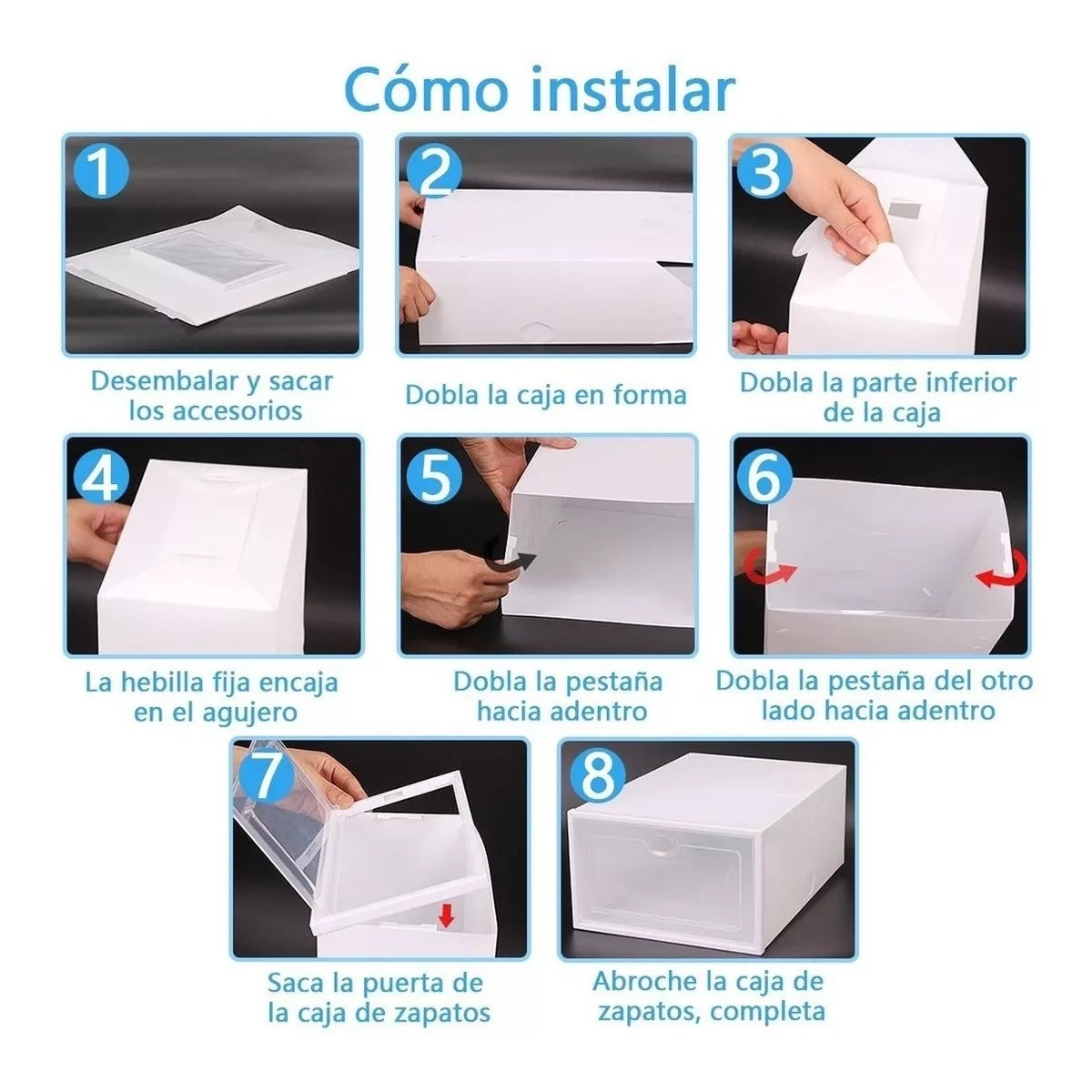 Cómo instalar

1

Desembalar y sacar los accesorios

2

Dobla la caja en forma

3

Dobla la parte inferior de la caja

4

La hebilla fija encaja en el agujero

5

Dobla la pestaña hacia adentro

6

Dobla la pestaña del otro lado hacia adentro

7

Saca la puerta de la caja de zapatos

8

Abroche la caja de zapatos, completa