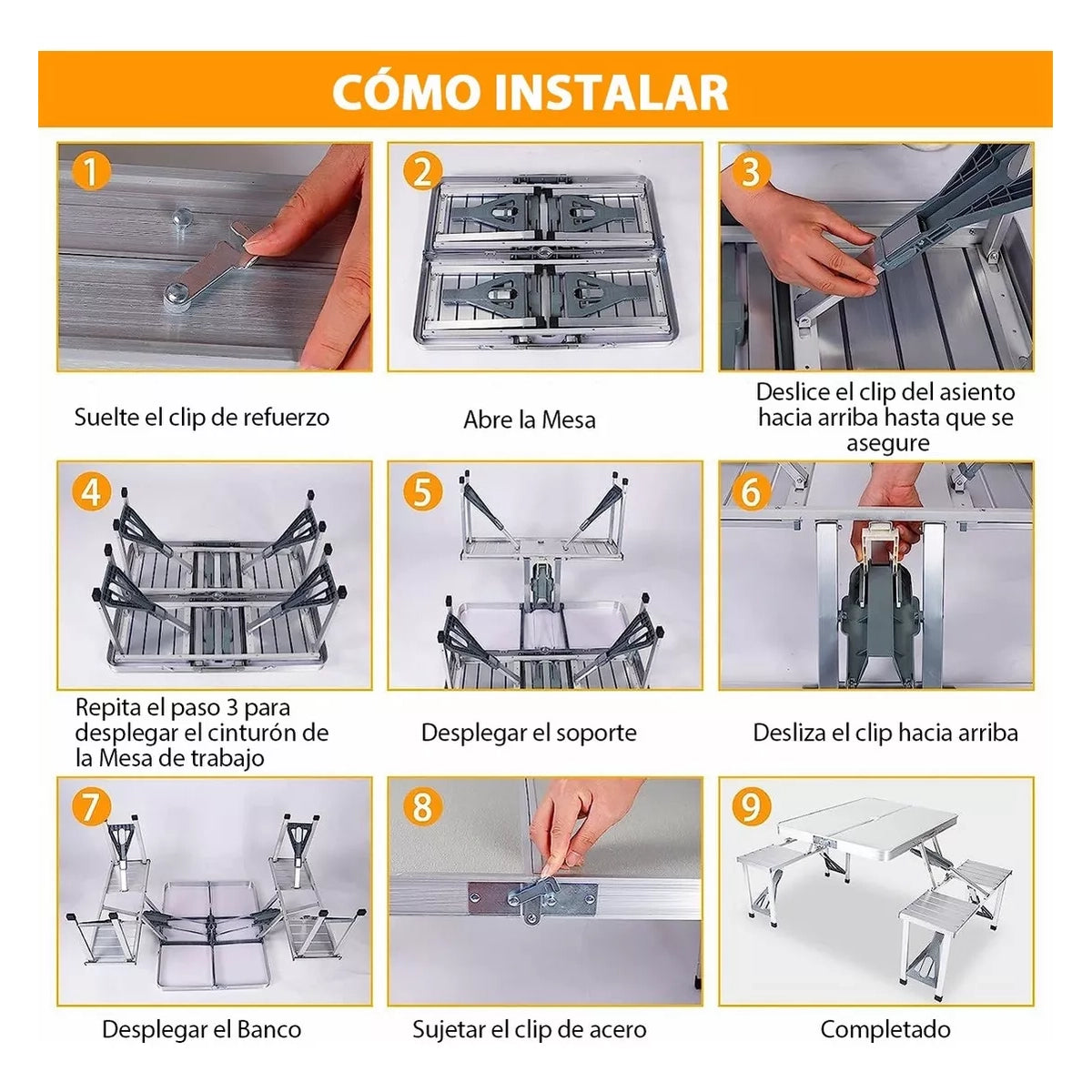 CÓMO INSTALAR

1

Suelte el clip de refuerzo

2

Abre la Mesa

3

Deslice el clip del asiento hacia arriba hasta que se asegure

4

Repita el paso 3 para desplegar el cinturón de la Mesa de trabajo

5

Desplegar el soporte

6

Desliza el clip hacia arriba

7

Desplegar el Banco

8

Sujetar el clip de acero

9

Completado