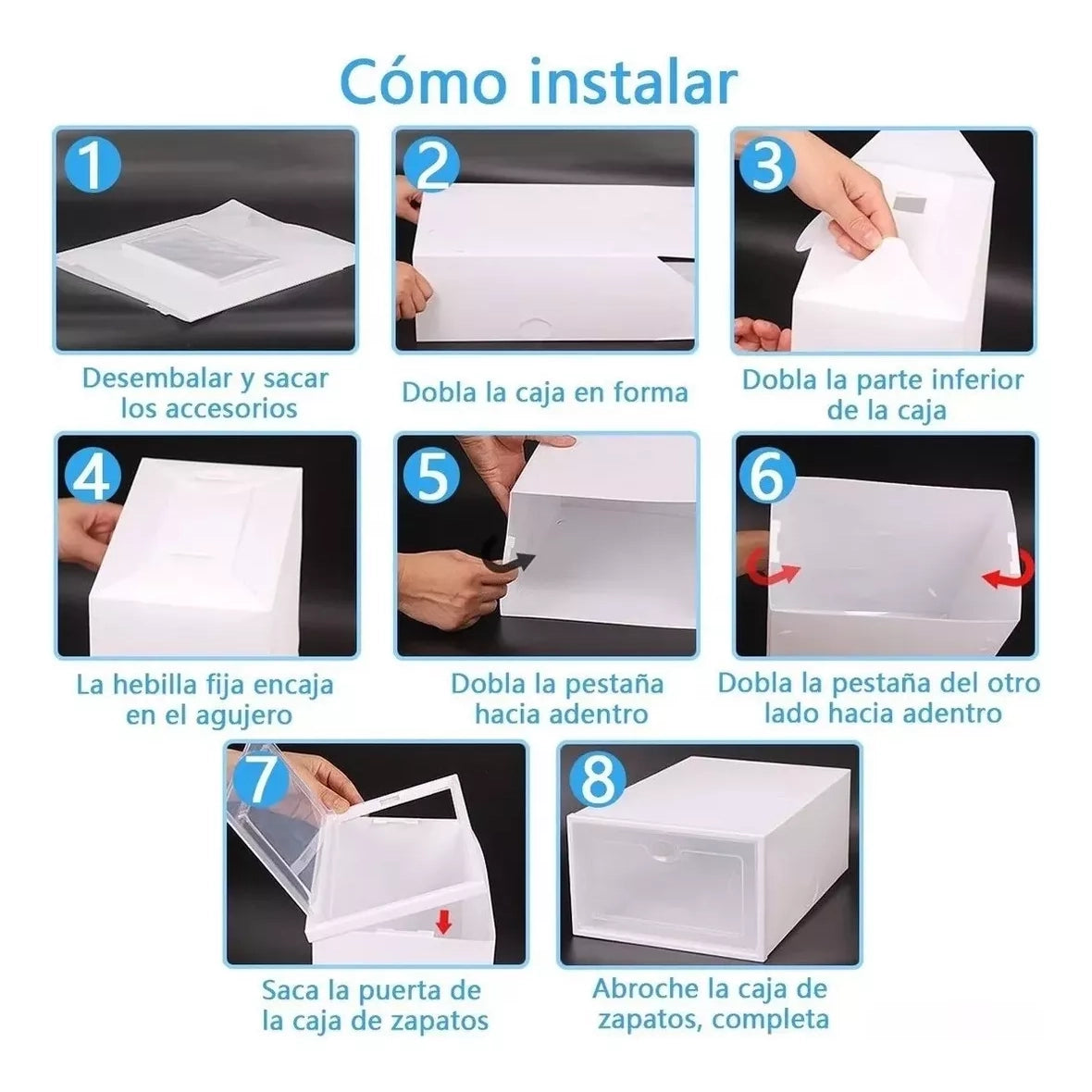 Cómo instalar

1

Desembalar y sacar los accesorios

2

Dobla la caja en forma

3

Dobla la parte inferior de la caja

4

La hebilla fija encaja en el agujero

5

Dobla la pestaña hacia adentro

6

Dobla la pestaña del otro lado hacia adentro

7

Saca la puerta de la caja de zapatos

8

Abroche la caja de zapatos, completa