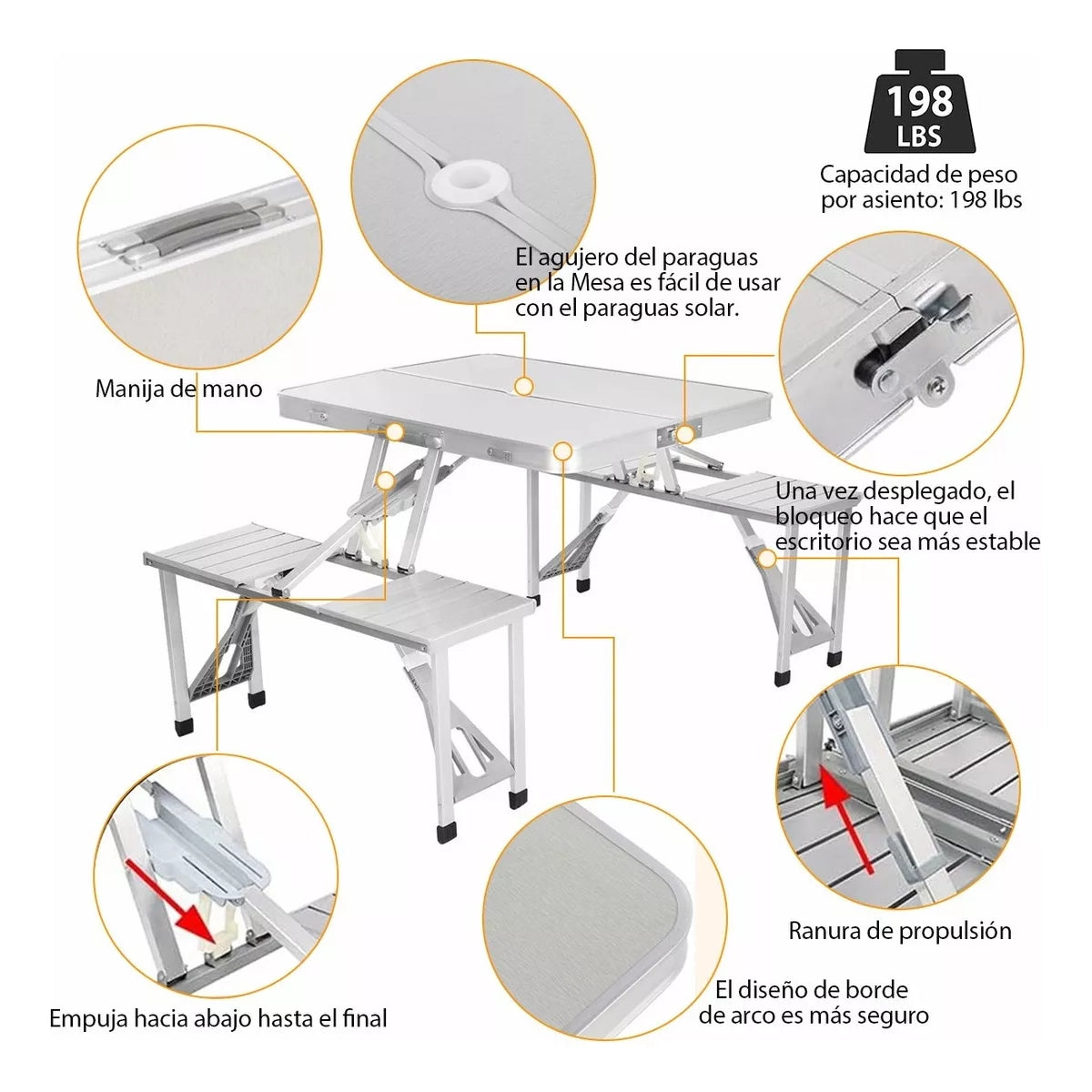 198
LBS

Capacidad de peso por asiento: 198 lbs

El agujero del paraguas en la Mesa es fácil de usar con el paraguas solar.

Manija de mano

Una vez desplegado, el bloqueo hace que el escritorio sea más estable

Ranura de propulsión

El diseño de borde de arco es más seguro

Empuja hacia abajo hasta el final