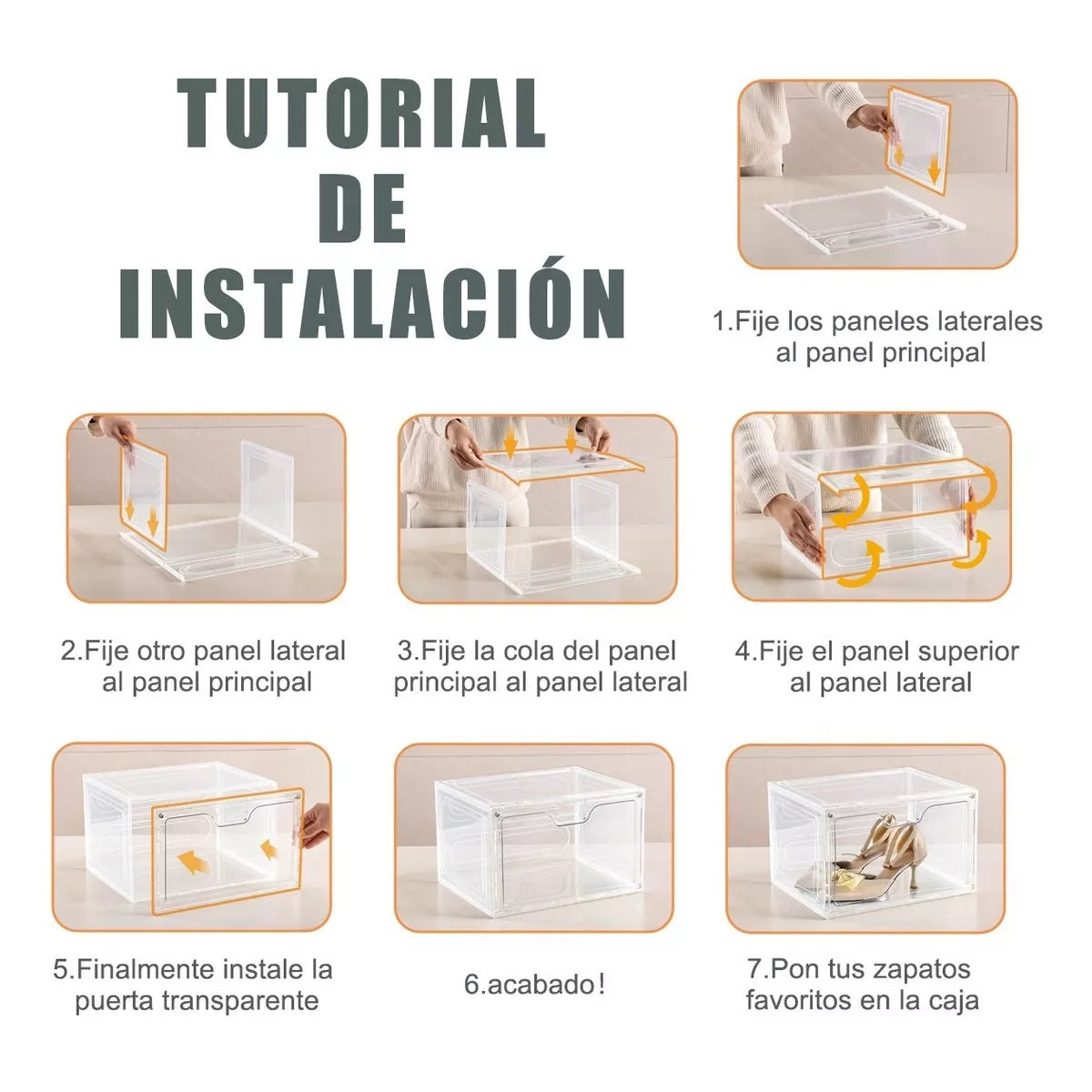 TUTORIAL
DE
INSTALACIÓN

1.Fije los paneles laterales al panel principal

2.Fije otro panel lateral al panel principal

3.Fije la cola del panel principal al panel lateral

4.Fije el panel superior al panel lateral

5.Finalmente instale la puerta transparente

6.acabado!

7.Pon tus zapatos favoritos en la caja