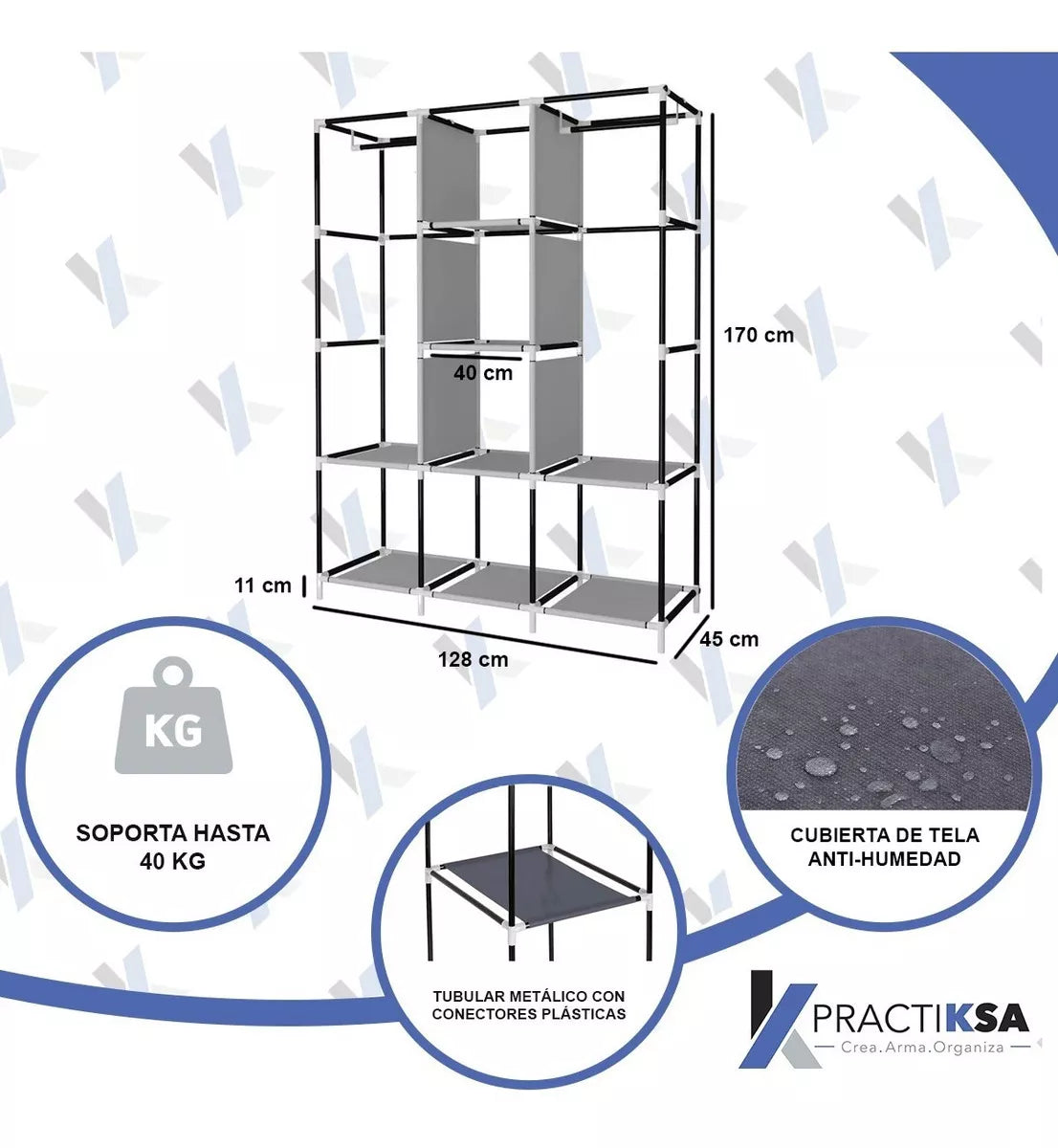 170 cm

40 cm

11 cm

128 cm

45 cm

KG

SOPORTA HASTA 40 KG

CUBIERTA DE TELA ANTI-HUMEDAD

TUBULAR METÁLICO CON CONECTORES PLÁSTICAS

PRACTIKSA

Crea.Arma.Organiza